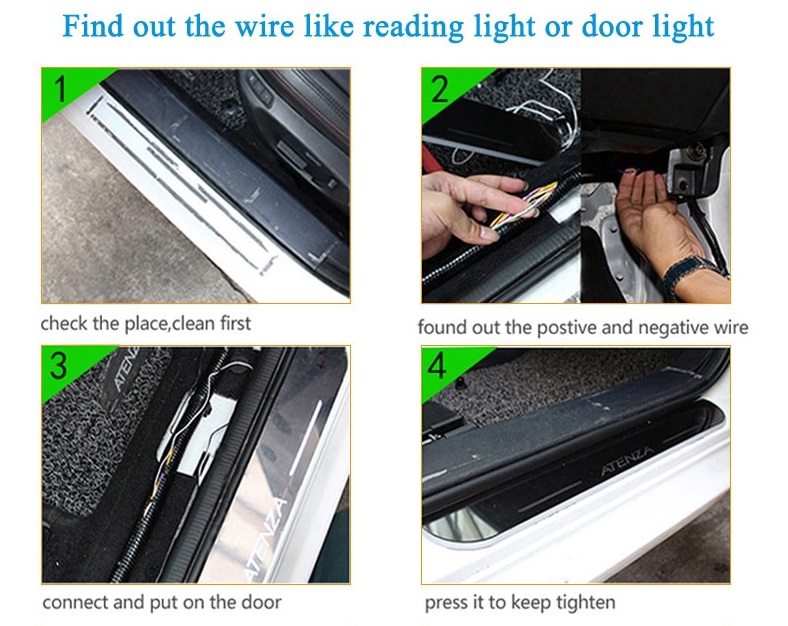 Find out the wire like reading light or door light

1

check the place,clean first

2

found out the postive and negative wire

3

ATENZA

ATENZA

connect and put on the door

4

ATENZA

press it to keep tighten