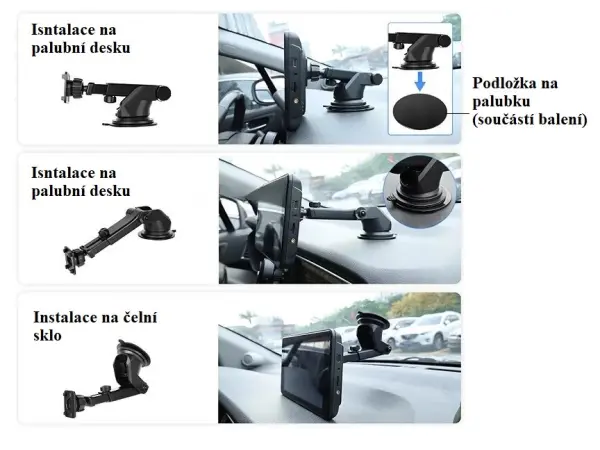 Isntalace na palubní desku

Podložka na palubku (součástí balení)

Isntalace na palubní desku

Instalace na čelní sklo