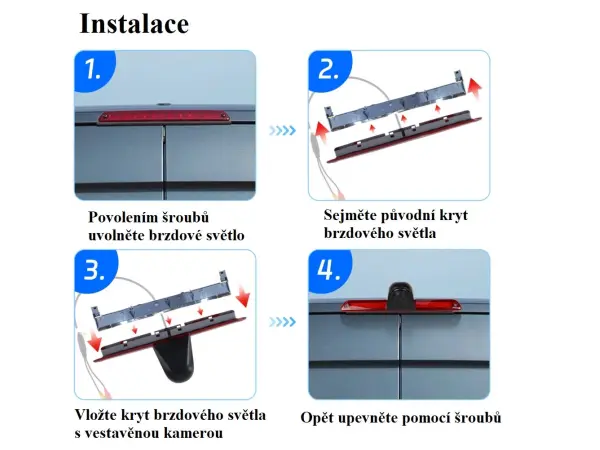 Instalace

1.

Povolením šroubů uvolněte brzdové světlo

2.

Sejměte původní kryt brzdového světla

3.

Vložte kryt brzdového světla s vestavěnou kamerou

4.

Opět upevněte pomocí šroubů