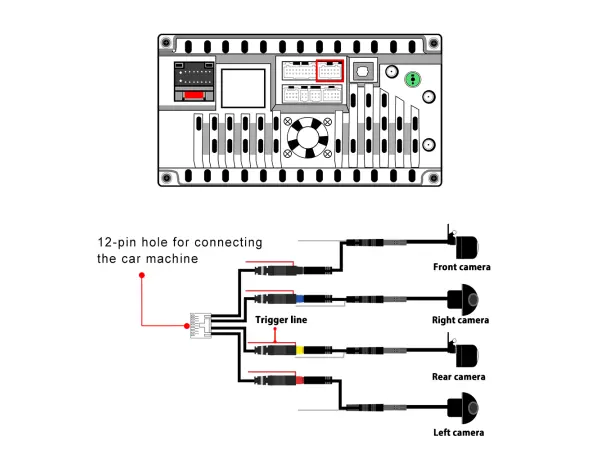 12-pin hole for connecting the car machine

Front camera

Trigger line

Right camera

Rear camera

Left camera