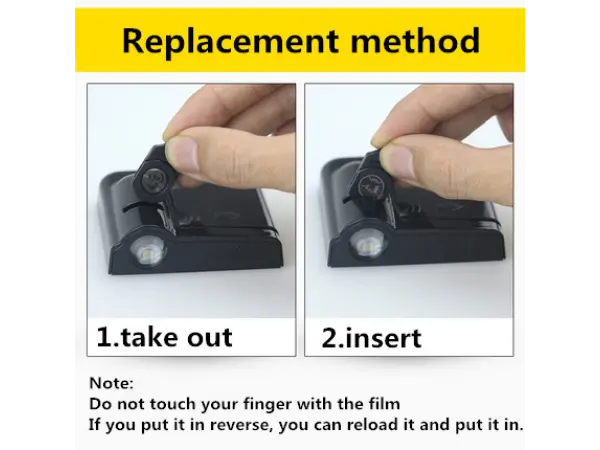 Replacement method

1.take out

2.insert

Note:
Do not touch your finger with the film
If you put it in reverse, you can reload it and put it in.