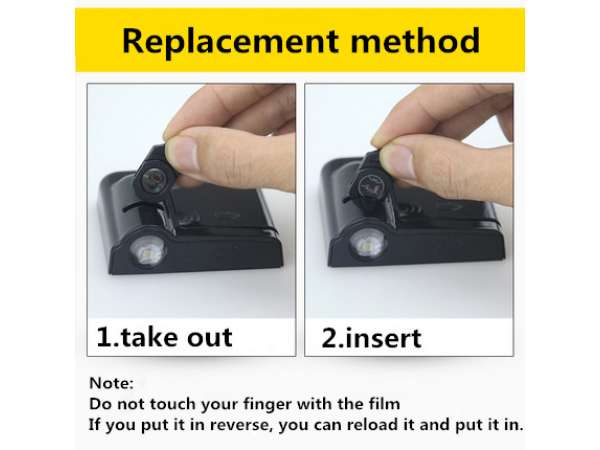 Replacement method

1.take out

2.insert

Note:
Do not touch your finger with the film
If you put it in reverse, you can reload it and put it in.