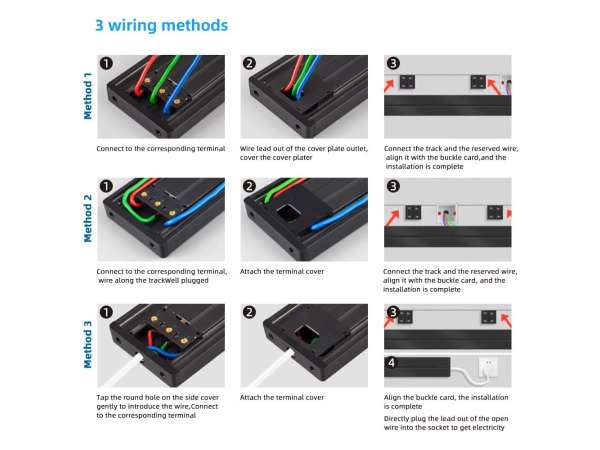 3 wiring methods

Method 1

1
Connect to the corresponding terminal

2
Wire lead out of the cover plate outlet, cover the cover plater

3
Connect the track and the reserved wire, align it with the buckle card,and the installation is complete

Method 2

1
Connect to the corresponding terminal, wire along the trackWell plugged

2
Attach the terminal cover

3
Connect the track and the reserved wire, align it with the buckle card, and the installation is complete

Method 3

1
Tap the round hole on the side cover gently to introduce the wire,Connect to the corresponding terminal

2
Attach the terminal cover

3
4
Align the buckle card, the installation is complete

Directly plug the lead out of the open wire into the socket to get electricity