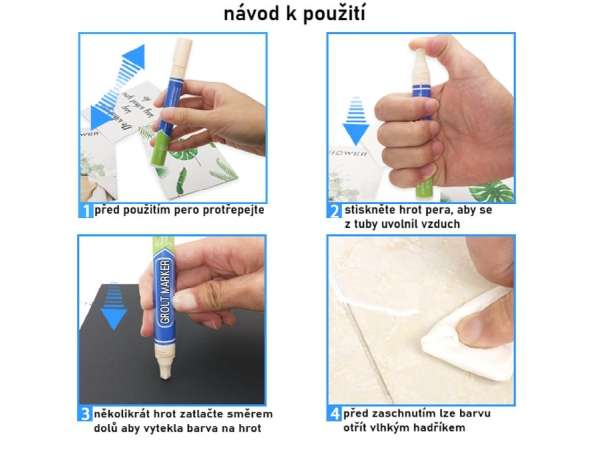 návod k použití

1 před použitím pero protřepejte

2 stiskněte hrot pera, aby se z tuby uvolnil vzduch

GROUT MARKER

3 několikrát hrot zatlačte směrem dolů aby vytekla barva na hrot

4 před zaschnutím lze barvu otřít vlhkým hadříkem